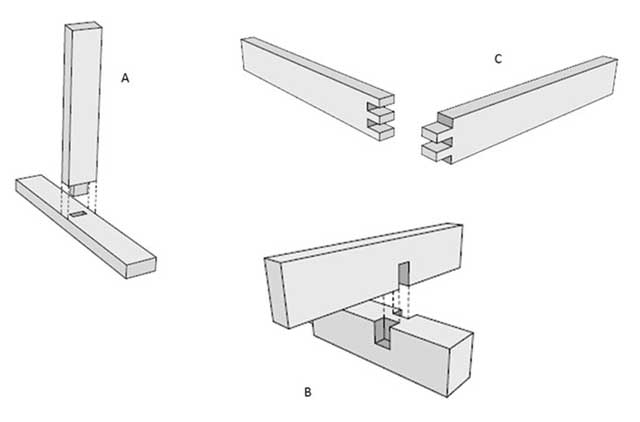 A

C

B