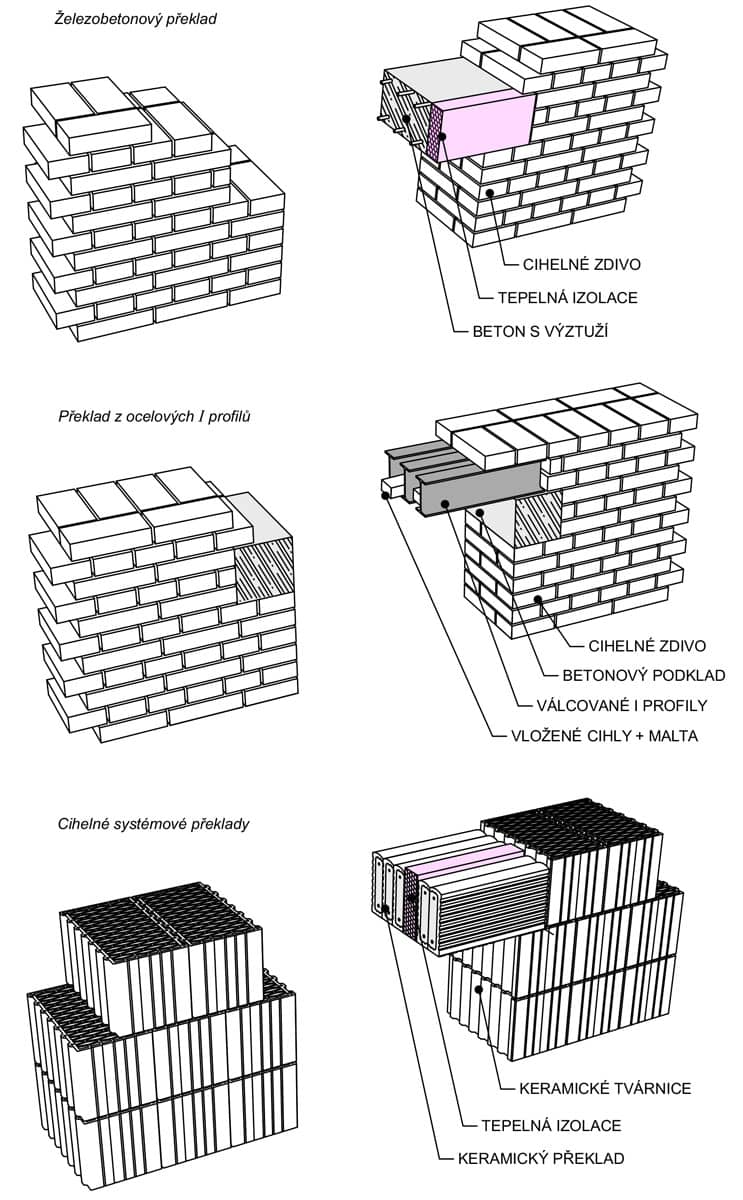 Železobetonový překlad

CIHELNÉ ZDIVO
TEPELNÁ IZOLACE
BETON S VÝZTUŽÍ

Překlad z ocelových I profilů

CIHELNÉ ZDIVO
BETONOVÝ PODKLAD
VÁLCOVANÉ I PROFILY
VLOŽENÉ CIHLY + MALTA

Cihelné systémové překlady

KERAMICKÉ TVÁRNICE
TEPELNÁ IZOLACE
KERAMICKÝ PŘEKLAD