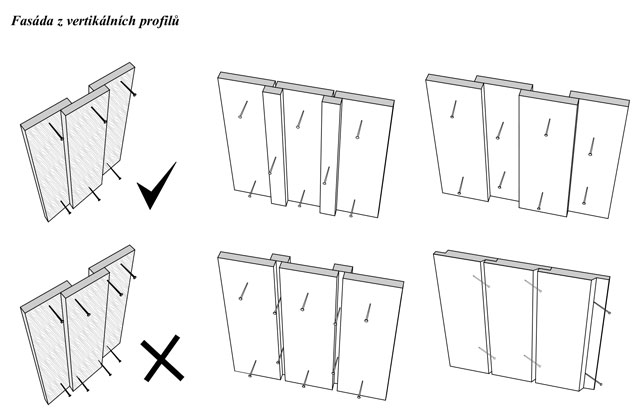 Fasáda z vertikálních profilů