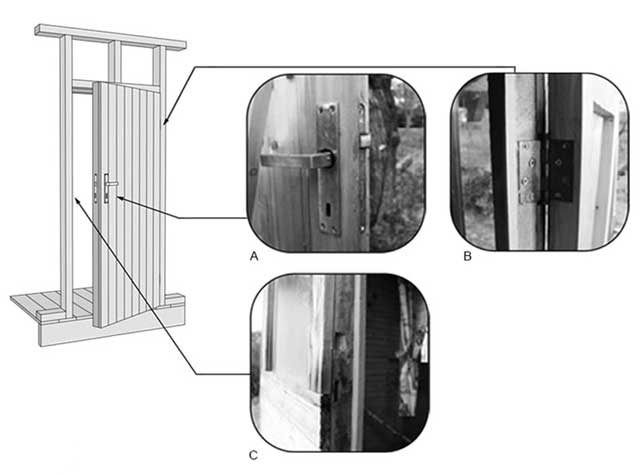 A

B

C