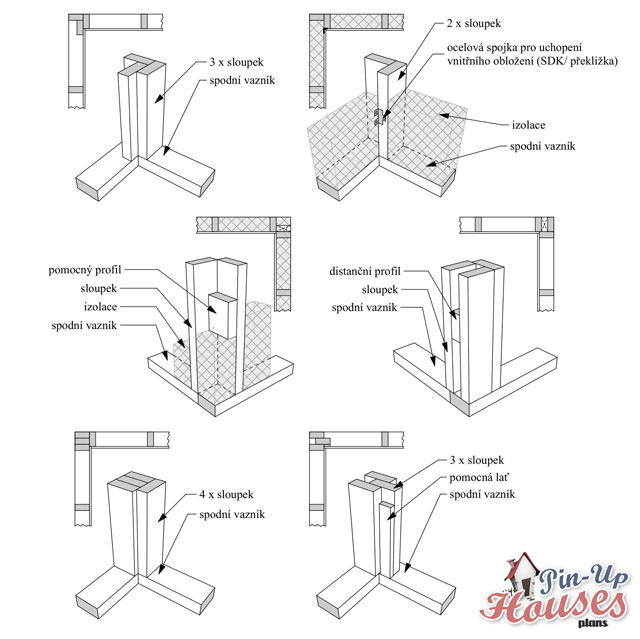 3 x sloupek
spodní vazník

2 x sloupek
ocelová spojka pro uchopení vnitřního obložení (SDK/ překližka)
izolace
spodní vazník

pomocný profil
sloupek
izolace
spodní vazník

distanční profil
sloupek
spodní vazník

4 x sloupek
spodní vazník

3 x sloupek
pomocná lať
spodní vazník

Pin-Up Houses plans