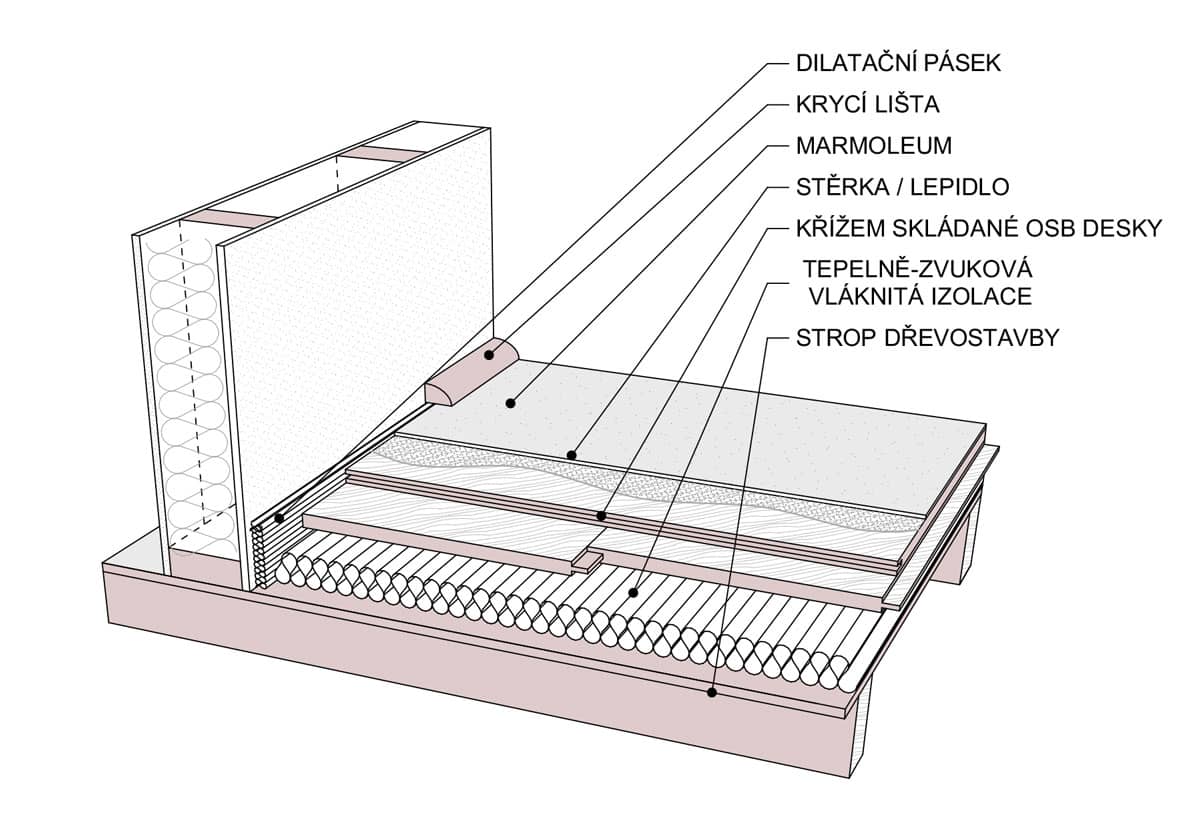 DILATAČNÍ PÁSEK
KRYCÍ LIŠTA
MARMOLEUM
STĚRKA / LEPIDLO
KŘÍŽEM SKLÁDANÉ OSB DESKY
TEPELNĚ-ZVUKOVÁ VLÁKNITÁ IZOLACE
STROP DŘEVOSTAVBY