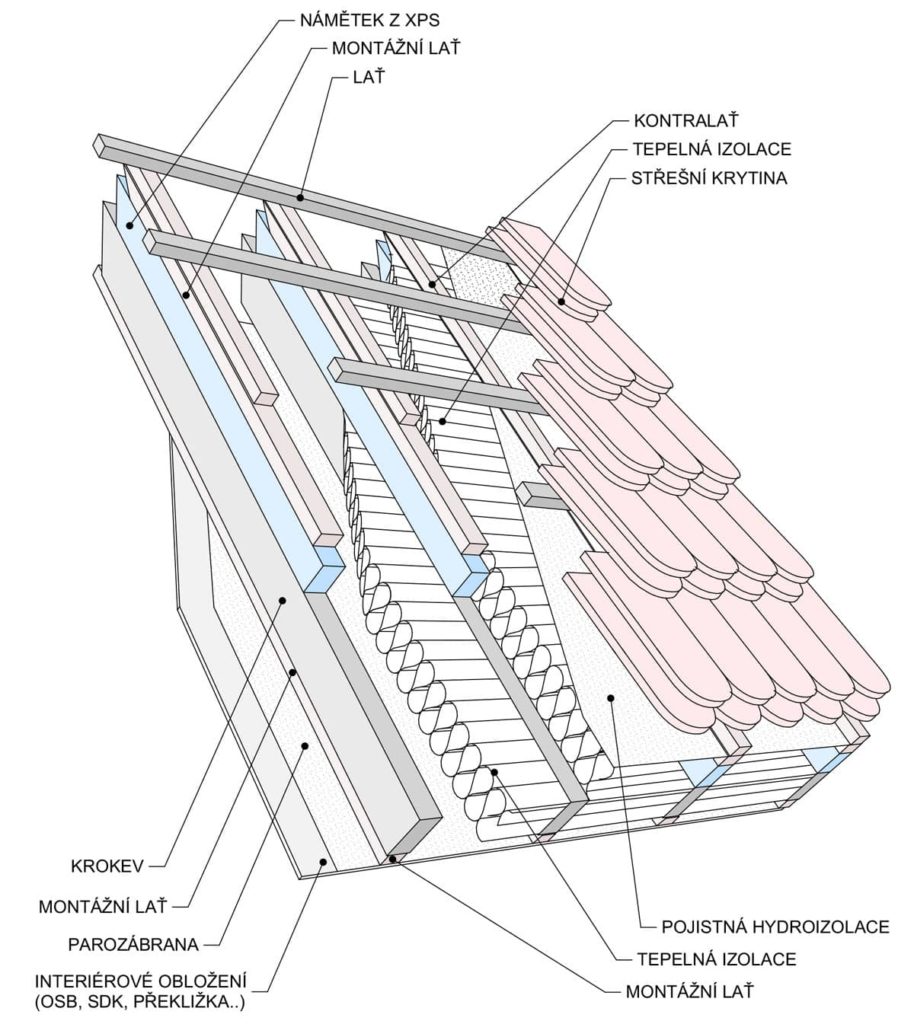 NÁMĚTEK Z XPS
MONTÁŽNÍ LAŤ
LAŤ
KONTRALAŤ
TEPELNÁ IZOLACE
STŘEŠNÍ KRYTINA
KROKEV
MONTÁŽNÍ LAŤ
PAROZÁBRANA
INTERIÉROVÉ OBLOŽENÍ (OSB, SDK, PŘEKLIŽKA..)
POJISTNÁ HYDROIZOLACE
TEPELNÁ IZOLACE
MONTÁŽNÍ LAŤ