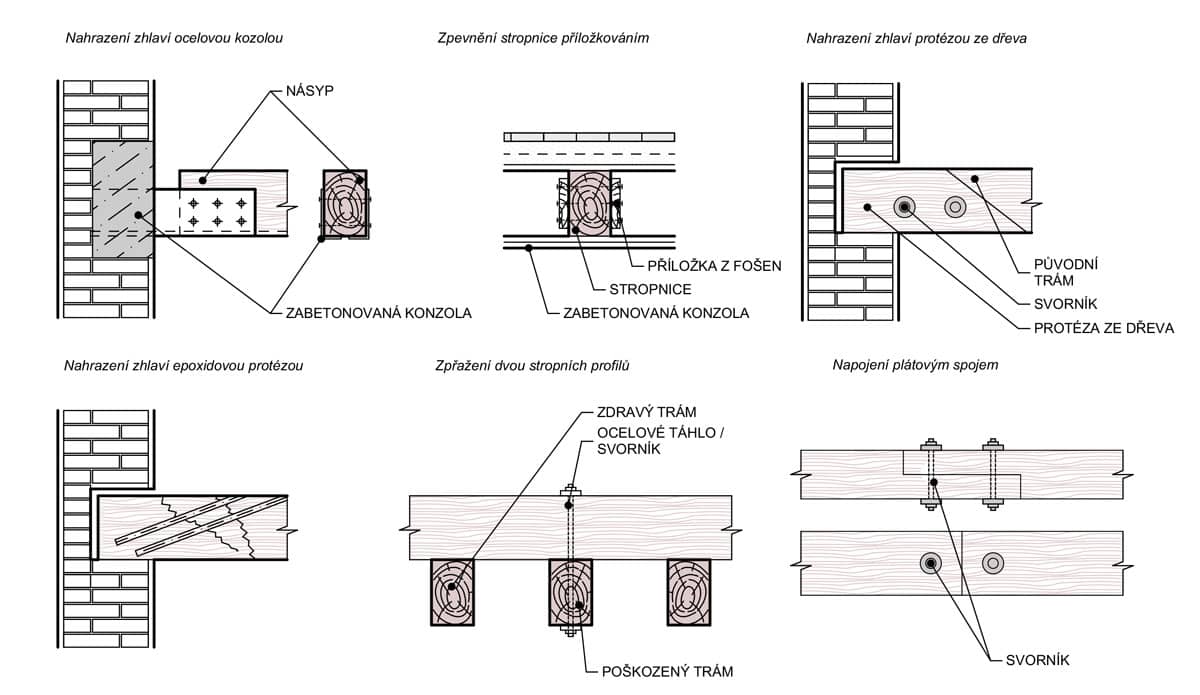 Nahrazení zhlaví ocelovou kozolou

NÁSYP

ZABETONOVANÁ KONZOLA

Zpevnění stropnice příložkováním

PŘÍLOŽKA Z FOŠEN

STROPNICE

ZABETONOVANÁ KONZOLA

Nahrazení zhlaví protézou ze dřeva

PŮVODNÍ TRÁM

SVORNÍK

PROTÉZA ZE DŘEVA

Nahrazení zhlaví epoxidovou protézou

Zpřažení dvou stropních profilů

ZDRAVÝ TRÁM

OCELOVÉ TÁHLO / SVORNÍK

POŠKOZENÝ TRÁM

Napojení plátovým spojem

SVORNÍK