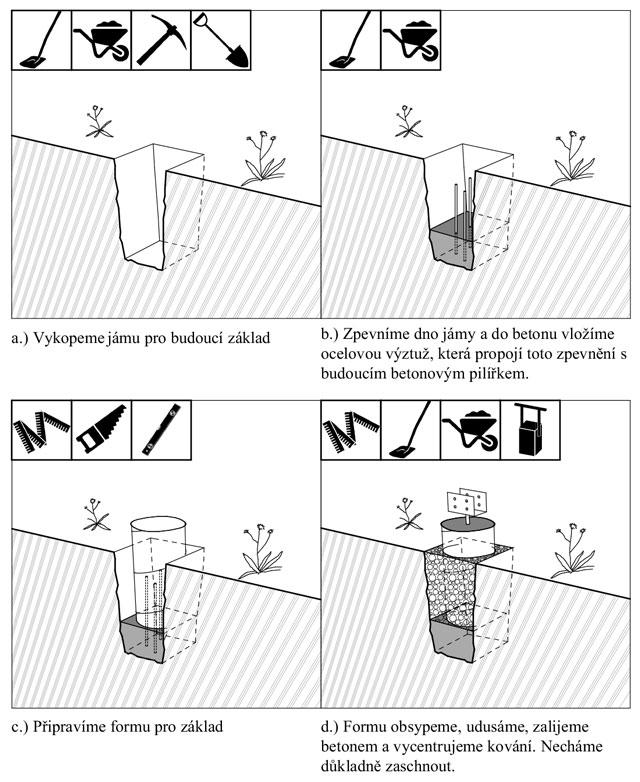 a.) Vykopeme jámu pro budoucí základ

b.) Zpevníme dno jámy a do betonu vložíme ocelovou výztuž, která propojí toto zpevnění s budoucím betonovým pilířkem.

c.) Připravíme formu pro základ

d.) Formu obsypeme, udusáme, zalijeme betonem a vycentrujeme kování. Necháme důkladně zaschnout.