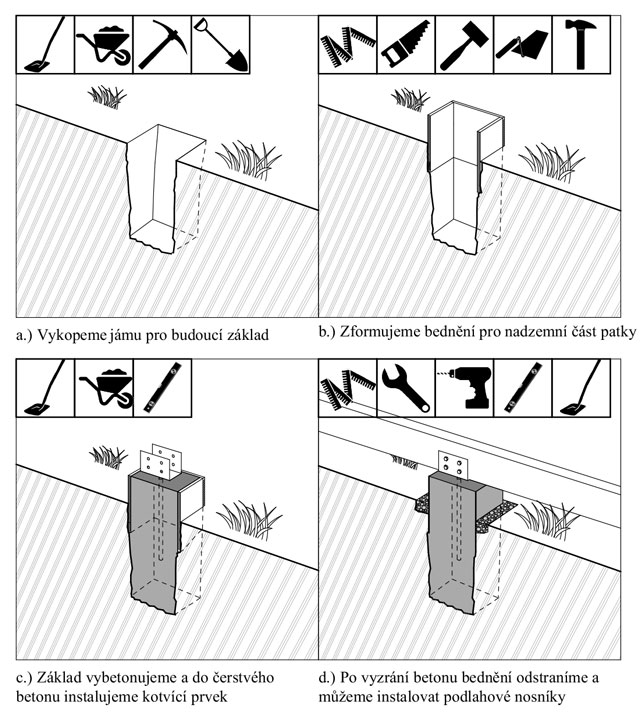 a.) Vykopeme jámu pro budoucí základ

b.) Zformujeme bednění pro nadzemní část patky

c.) Základ vybetonujeme a do čerstvého betonu instalujeme kotvící prvek

d.) Po vyzrání betonu bednění odstraníme a můžeme instalovat podlahové nosníky