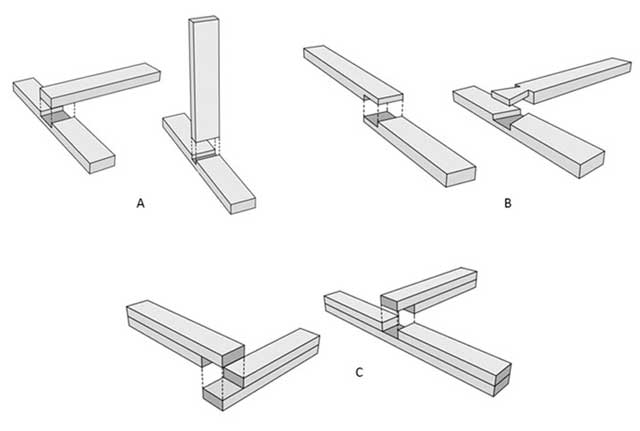 A

B

C