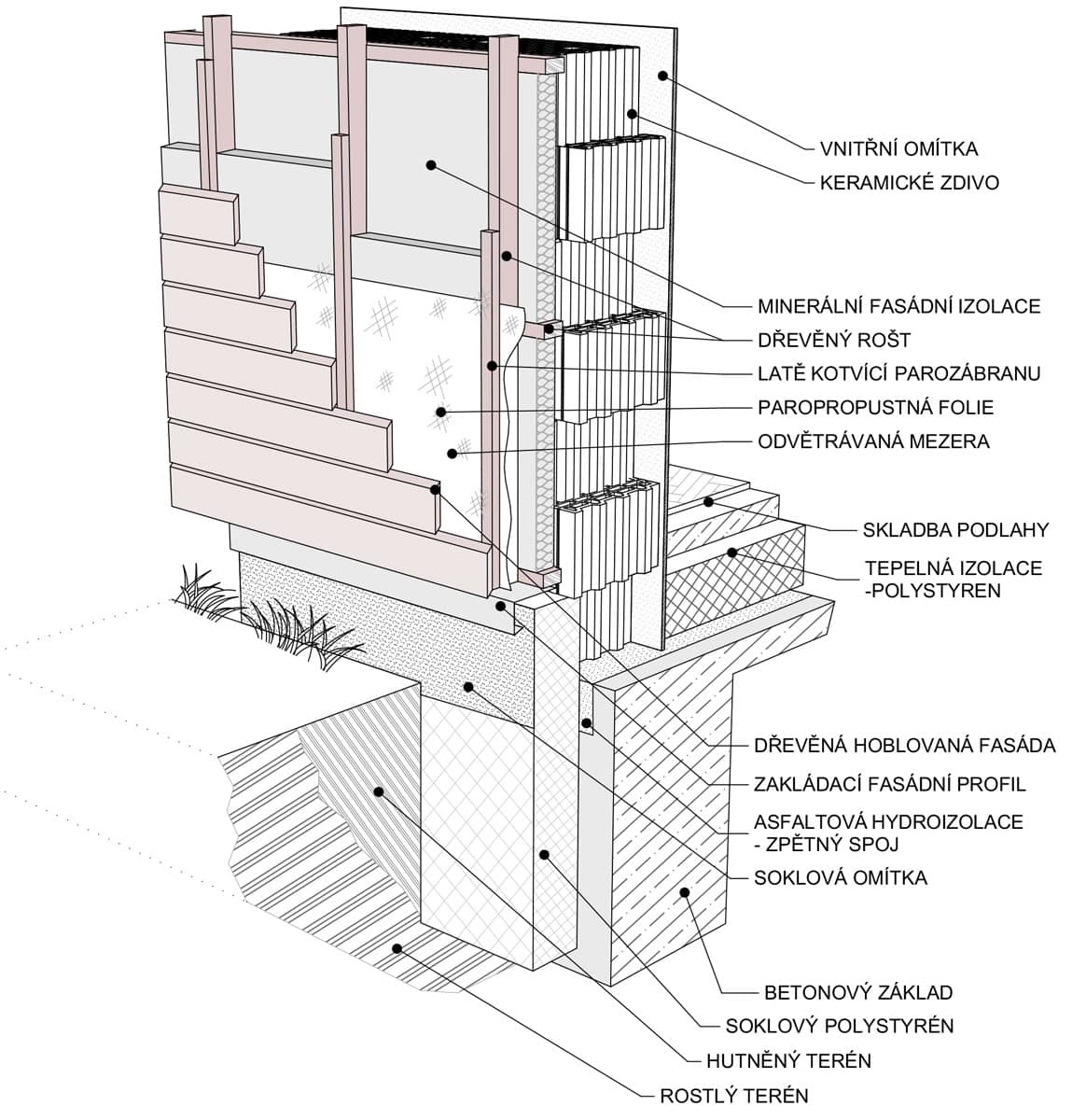 VNITŘNÍ OMÍTKA
KERAMICKÉ ZDIVO
MINERÁLNÍ FASÁDNÍ IZOLACE
DŘEVĚNÝ ROŠT
LATĚ KOTVÍCÍ PAROZÁBRANU
PAROPROPUSTNÁ FOLIE
ODVĚTRÁVANÁ MEZERA
SKLADBA PODLAHY
TEPELNÁ IZOLACE -POLYSTYREN
DŘEVĚNÁ HOBLOVANÁ FASÁDA
ZAKLÁDACÍ FASÁDNÍ PROFIL
ASFALTOVÁ HYDROIZOLACE - ZPĚTNÝ SPOJ
SOKLOVÁ OMÍTKA
BETONOVÝ ZÁKLAD
SOKLOVÝ POLYSTYRÉN
HUTNĚNÝ TERÉN
ROSTLÝ TERÉN