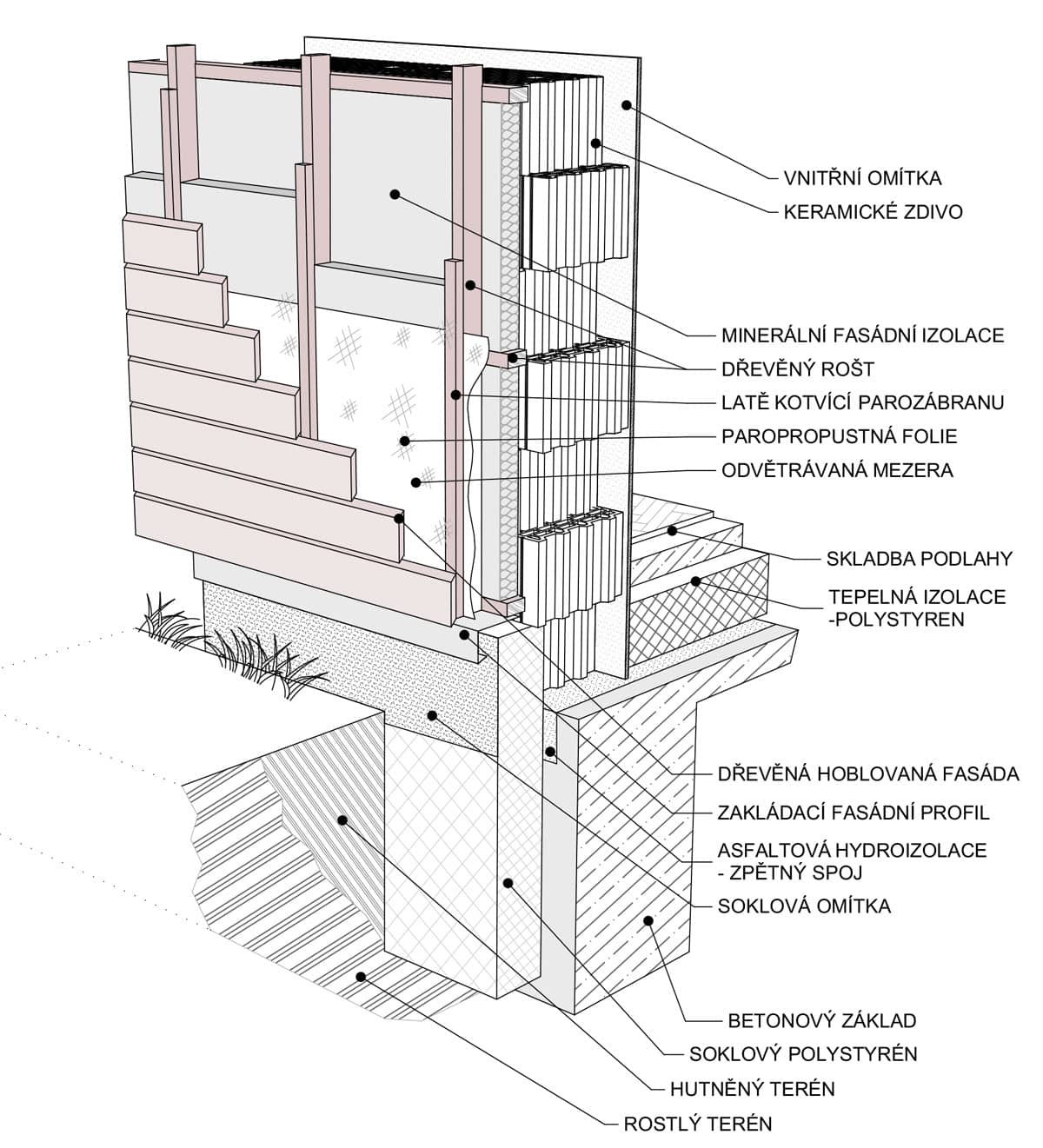 VNITŘNÍ OMÍTKA
KERAMICKÉ ZDIVO

MINERÁLNÍ FASÁDNÍ IZOLACE
DŘEVĚNÝ ROŠT
LATĚ KOTVÍCÍ PAROZÁBRANU
PAROPROPUSTNÁ FOLIE
ODVĚTRÁVANÁ MEZERA

SKLADBA PODLAHY
TEPELNÁ IZOLACE -POLYSTYREN

DŘEVĚNÁ HOBLOVANÁ FASÁDA
ZAKLÁDACÍ FASÁDNÍ PROFIL
ASFALTOVÁ HYDROIZOLACE - ZPĚTNÝ SPOJ
SOKLOVÁ OMÍTKA

BETONOVÝ ZÁKLAD
SOKLOVÝ POLYSTYRÉN
HUTNĚNÝ TERÉN
ROSTLÝ TERÉN