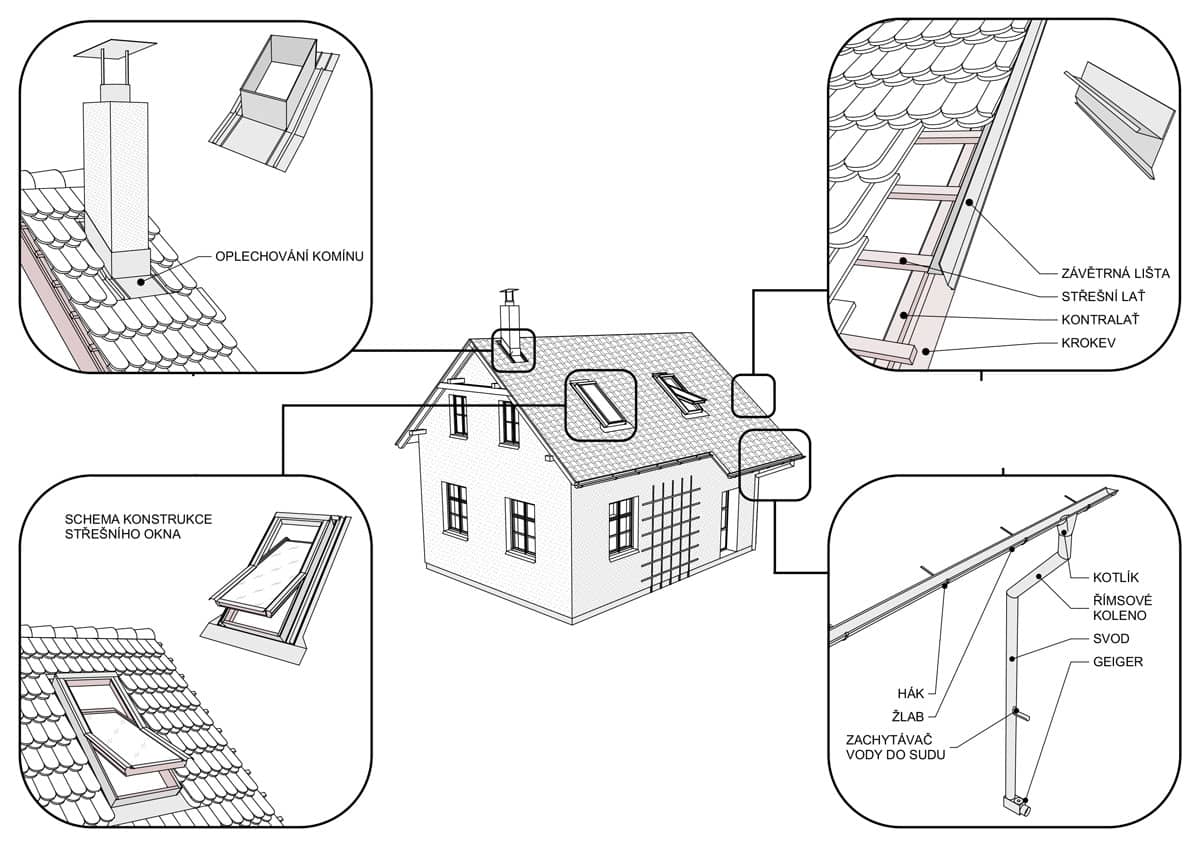 OPLECHOVÁNÍ KOMÍNU

ZÁVĚTRNÁ LIŠTA
STŘEŠNÍ LAŤ
KONTRALAŤ
KROKEV

SCHEMA KONSTRUKCE STŘEŠNÍHO OKNA

KOTLÍK
ŘÍMSOVÉ KOLENO
SVOD
GEIGER
HÁK
ŽLAB
ZACHYTÁVAČ VODY DO SUDU