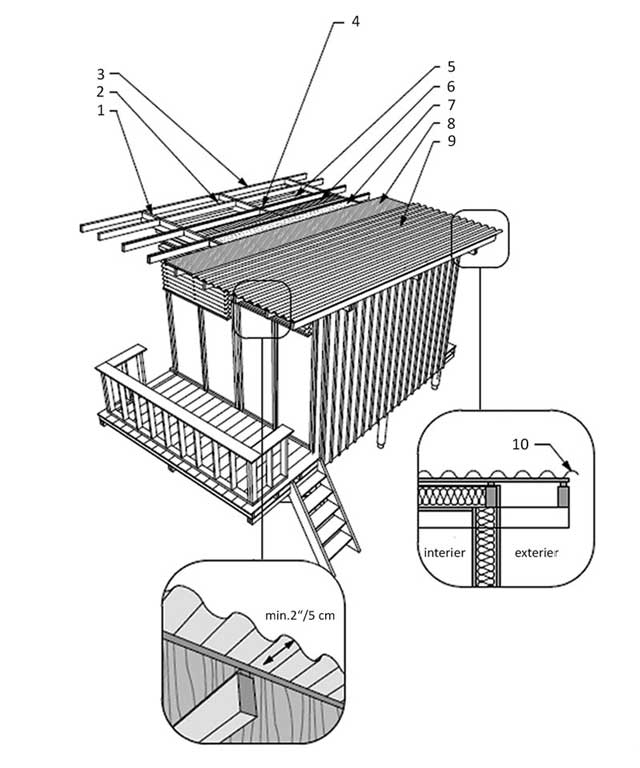 4
3
2
1
5
6
7
8
9
10
interier
exterier
min.2"/5 cm