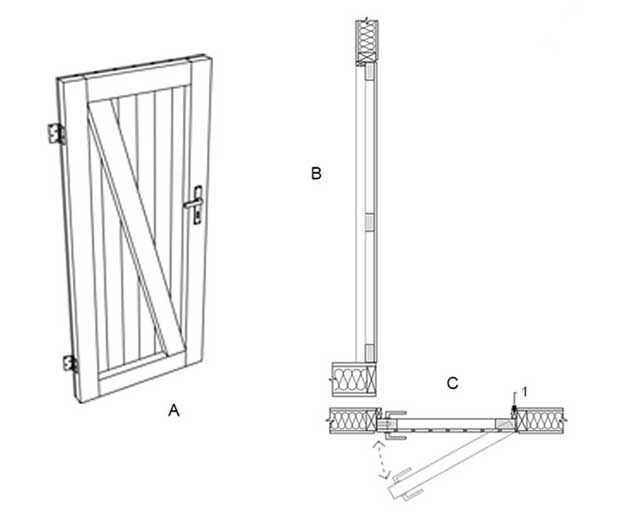 B

A

C

1