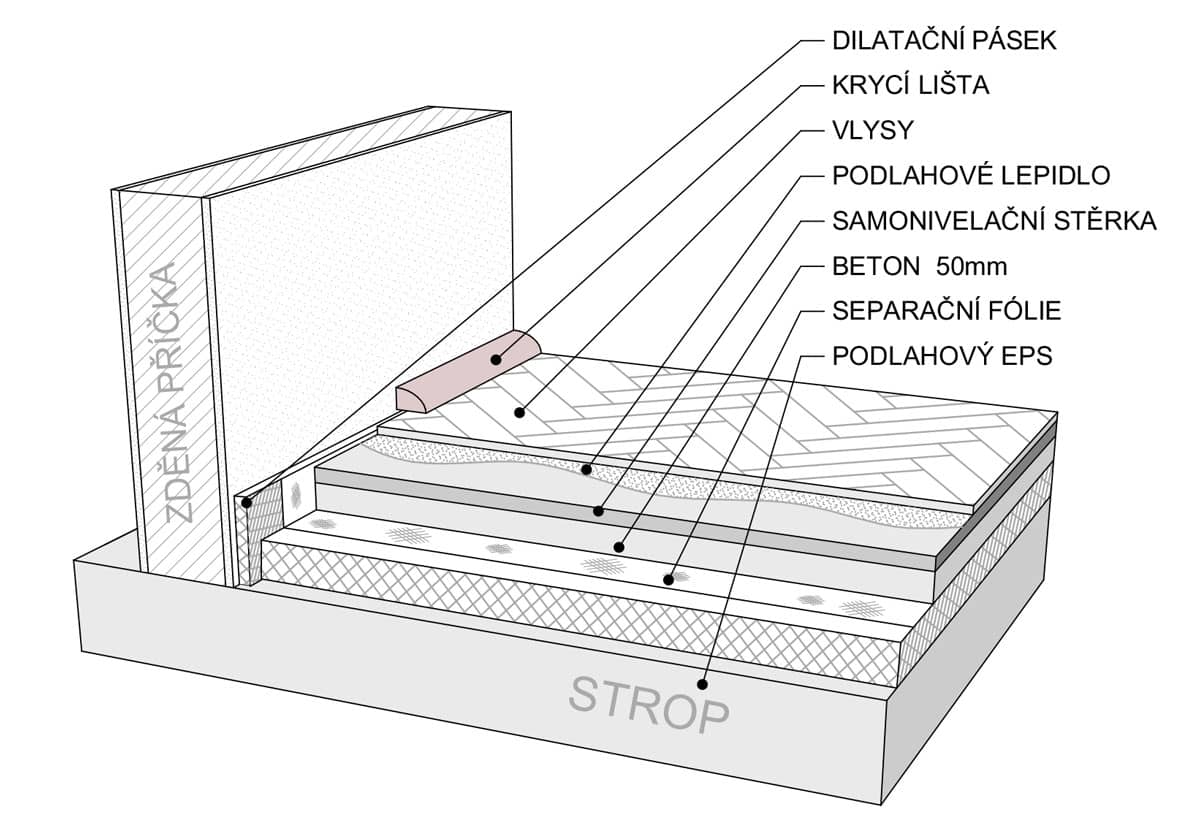 DILATAČNÍ PÁSEK
KRYCÍ LIŠTA
VLYSY
PODLAHOVÉ LEPIDLO
SAMONIVELAČNÍ STĚRKA
BETON 50mm
SEPARAČNÍ FÓLIE
PODLAHOVÝ EPS

ZDĚNÁ PŘÍČKA

STROP