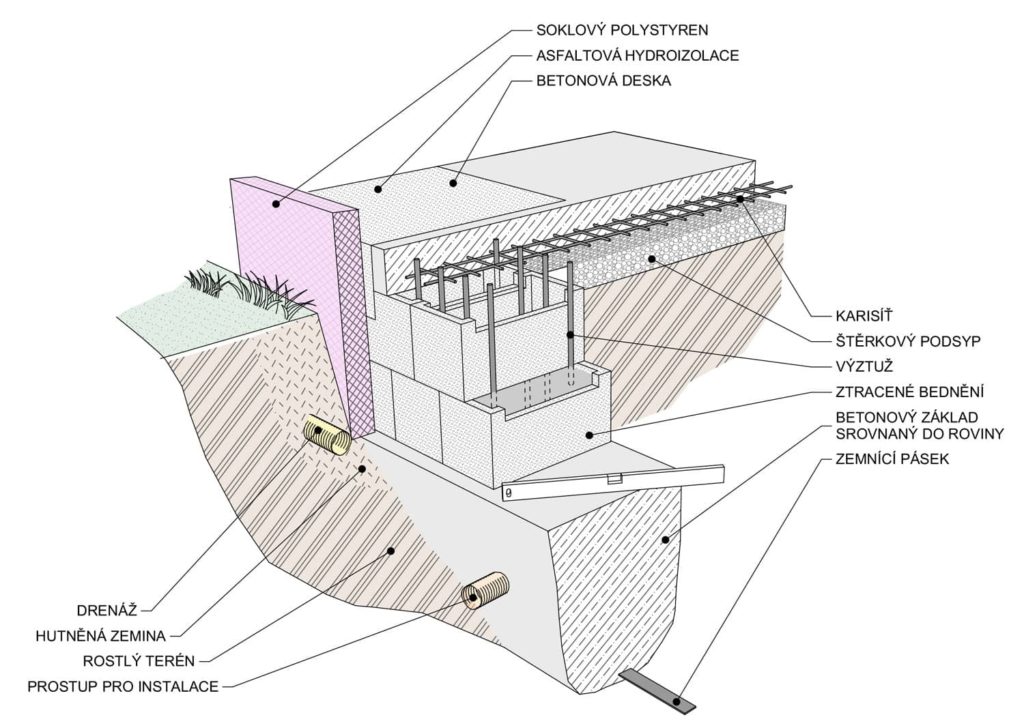 SOKLOVÝ POLYSTYREN
ASFALTOVÁ HYDROIZOLACE
BETONOVÁ DESKA
KARISÍŤ
ŠTĚRKOVÝ PODSYP
VÝZTUŽ
ZTRACENÉ BEDNĚNÍ
BETONOVÝ ZÁKLAD SROVNANÝ DO ROVINY
ZEMNÍCÍ PÁSEK
DRENÁŽ
HUTNĚNÁ ZEMINA
ROSTLÝ TERÉN
PROSTUP PRO INSTALACE