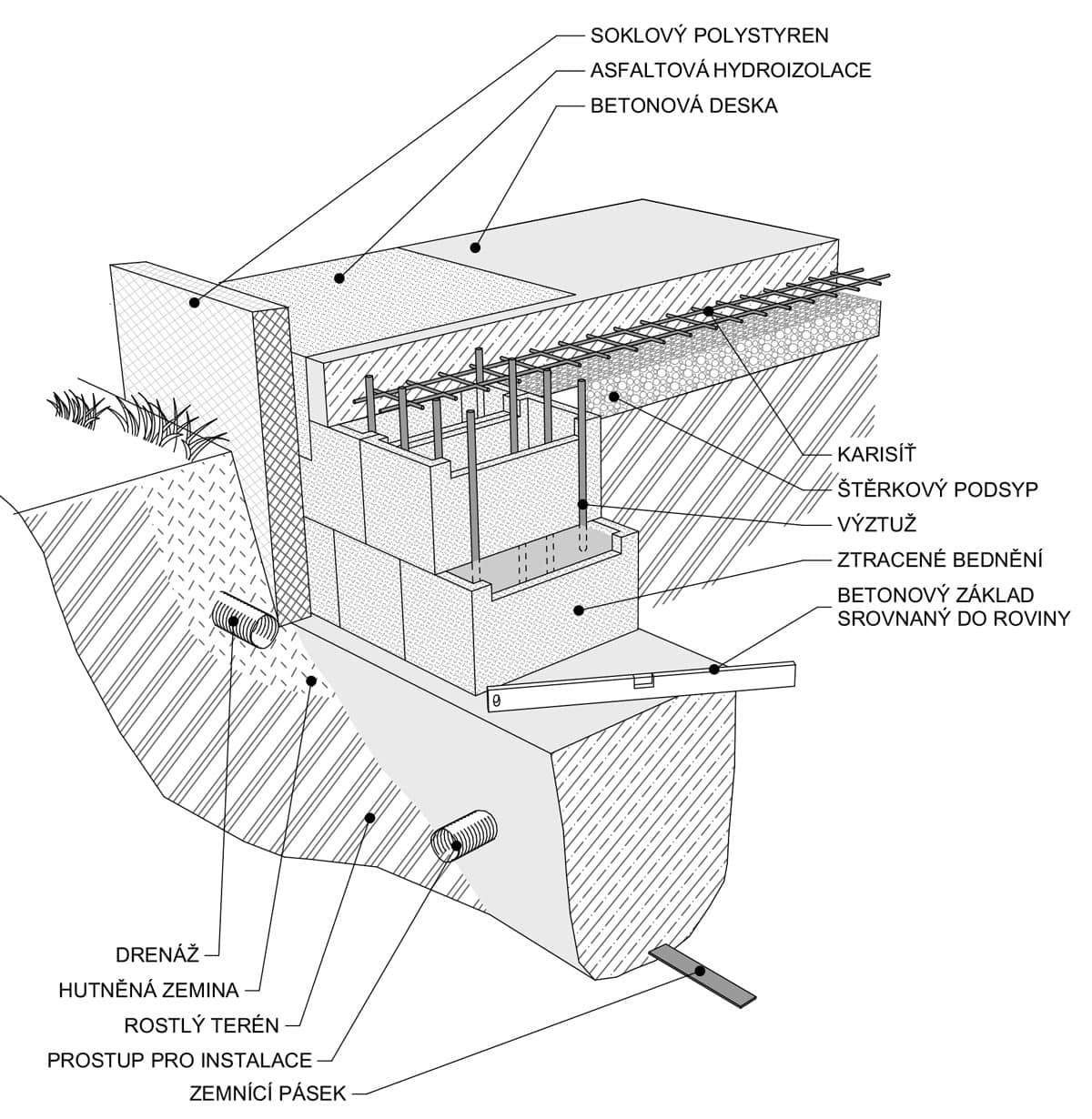 SOKLOVÝ POLYSTYREN
ASFALTOVÁ HYDROIZOLACE
BETONOVÁ DESKA
KARISÍŤ
ŠTĚRKOVÝ PODSYP
VÝZTUŽ
ZTRACENÉ BEDNĚNÍ
BETONOVÝ ZÁKLAD SROVNANÝ DO ROVINY
DRENÁŽ
HUTNĚNÁ ZEMINA
ROSTLÝ TERÉN
PROSTUP PRO INSTALACE
ZEMNÍCÍ PÁSEK