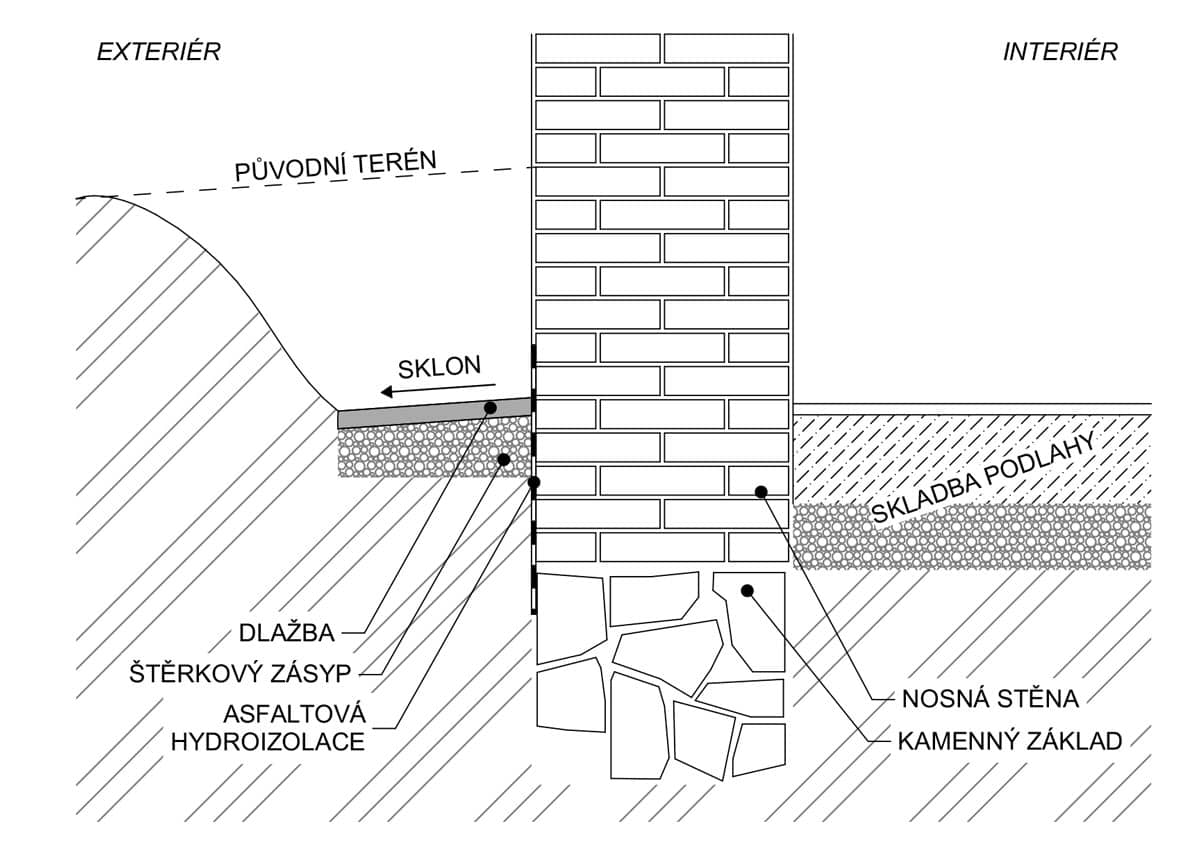 EXTERIÉR

INTERIÉR

PŮVODNÍ TERÉN

SKLON

SKLADBA PODLAHY

DLAŽBA

ŠTĚRKOVÝ ZÁSYP

ASFALTOVÁ HYDROIZOLACE

NOSNÁ STĚNA

KAMENNÝ ZÁKLAD